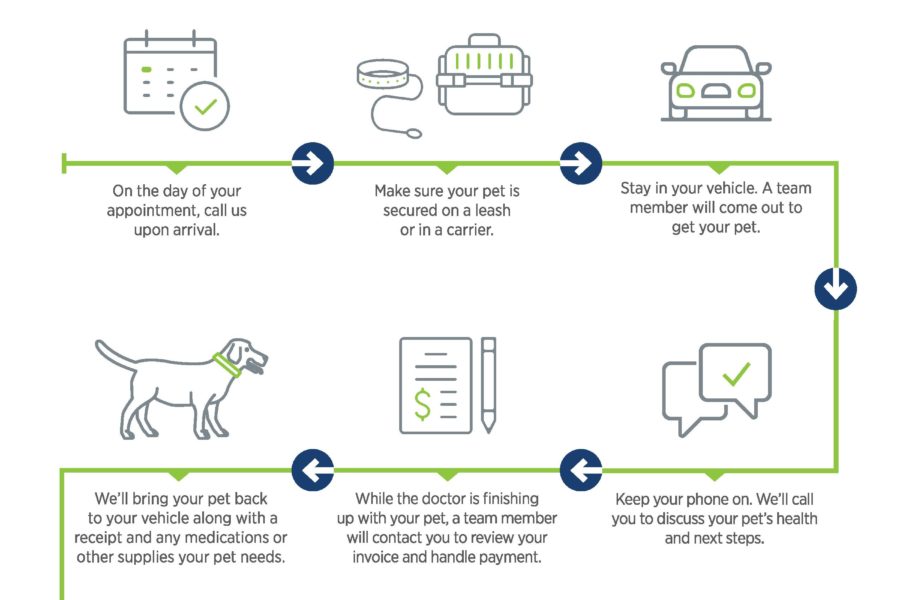 On the day of your appointment, call us upon arrival.

Make sure your pet is secured on a leash or in a carrier.

Stay in your vehicle. A team member will come out to get your pet.

Keep your phone on. We'll call you to discuss your pet's health and next steps.

While the doctor is finishing up with your pet, a team member will contact you to review your invoice and handle payment.

We'll bring your pet back to your vehicle along with a receipt and any medications or other supplies your pet needs.

$