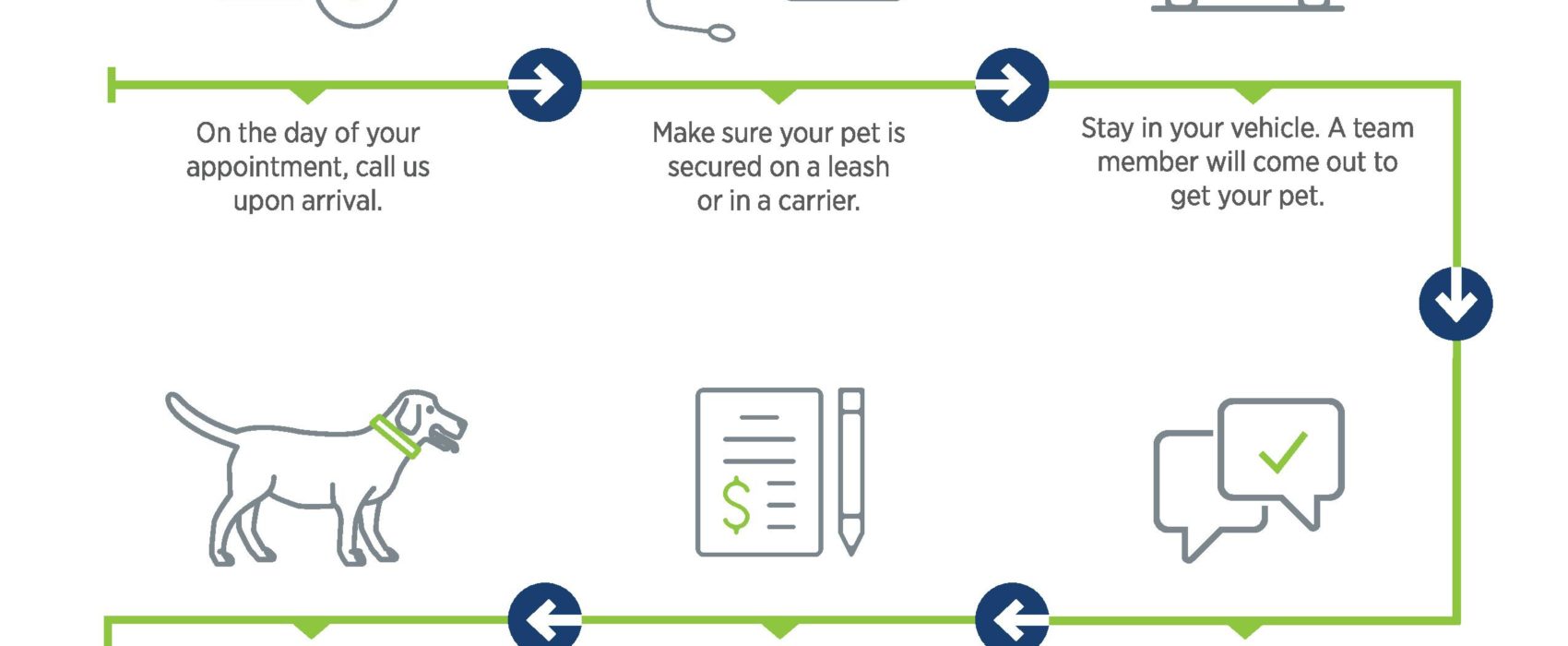 On the day of your appointment, call us upon arrival.

Make sure your pet is secured on a leash or in a carrier.

Stay in your vehicle. A team member will come out to get your pet.

$