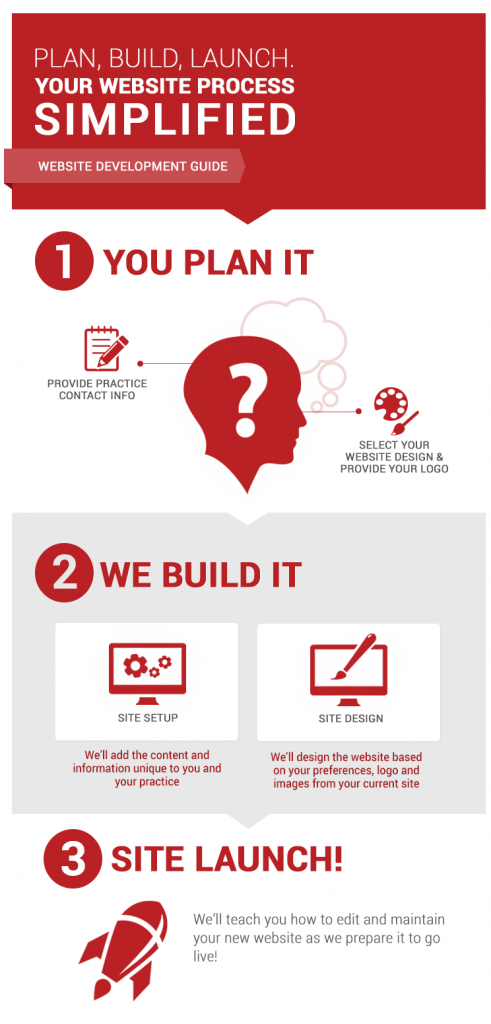 PLAN, BUILD, LAUNCH.
YOUR WEBSITE PROCESS
SIMPLIFIED

WEBSITE DEVELOPMENT GUIDE

1 YOU PLAN IT

PROVIDE PRACTICE CONTACT INFO

?

SELECT YOUR WEBSITE DESIGN & PROVIDE YOUR LOGO

2 WE BUILD IT

SITE SETUP

We'll add the content and information unique to you and your practice

SITE DESIGN

We'll design the website based on your preferences, logo and images from your current site

3 SITE LAUNCH!

We'll teach you how to edit and maintain your new website as we prepare it to go live!