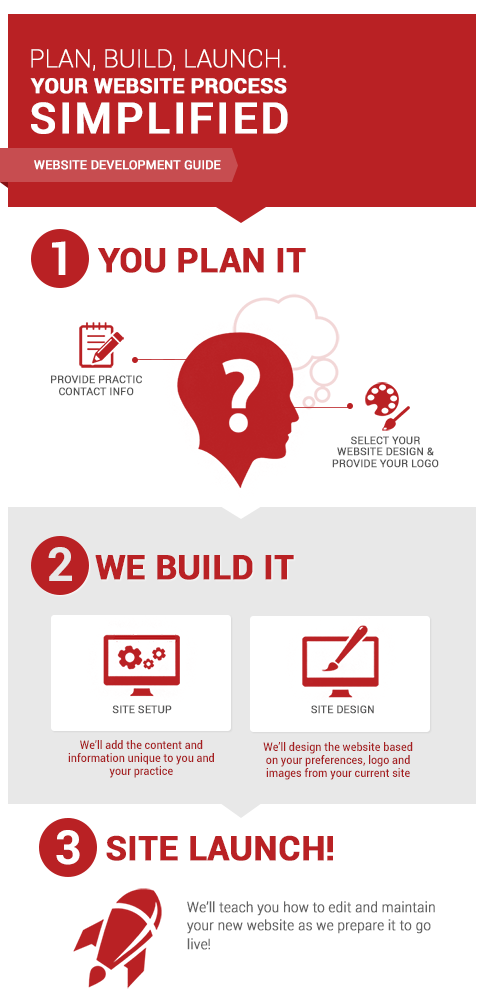 PLAN, BUILD, LAUNCH.
YOUR WEBSITE PROCESS
SIMPLIFIED

WEBSITE DEVELOPMENT GUIDE

1 YOU PLAN IT

PROVIDE PRACTIC CONTACT INFO

?

SELECT YOUR WEBSITE DESIGN & PROVIDE YOUR LOGO

2 WE BUILD IT

SITE SETUP

We'll add the content and information unique to you and your practice

SITE DESIGN

We'll design the website based on your preferences, logo and images from your current site

3 SITE LAUNCH!

We'll teach you how to edit and maintain your new website as we prepare it to go live!