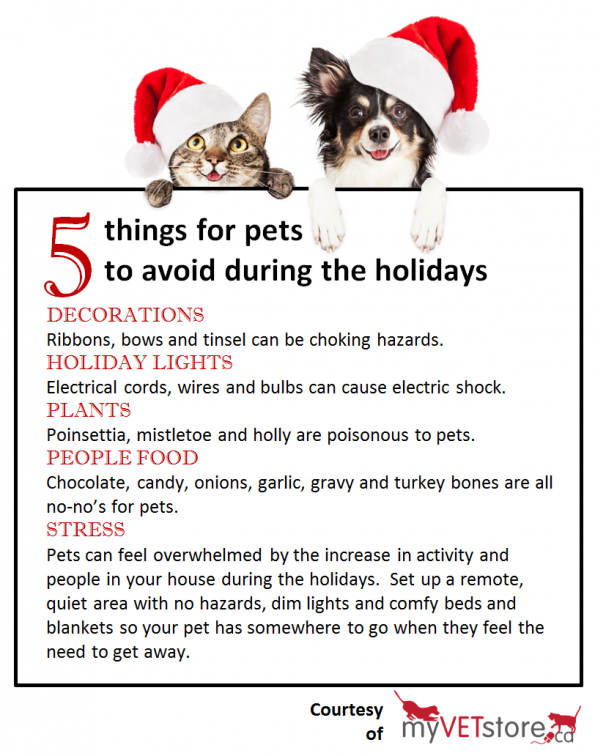 5 things for pets to avoid during the holidays

DECORATIONS
Ribbons, bows and tinsel can be choking hazards.

HOLIDAY LIGHTS
Electrical cords, wires and bulbs can cause electric shock.

PLANTS
Poinsettia, mistletoe and holly are poisonous to pets.

PEOPLE FOOD
Chocolate, candy, onions, garlic, gravy and turkey bones are all no-no's for pets.

STRESS
Pets can feel overwhelmed by the increase in activity and people in your house during the holidays. Set up a remote, quiet area with no hazards, dim lights and comfy beds and blankets so your pet has somewhere to go when they feel the need to get away.

Courtesy of myVETstore.ca